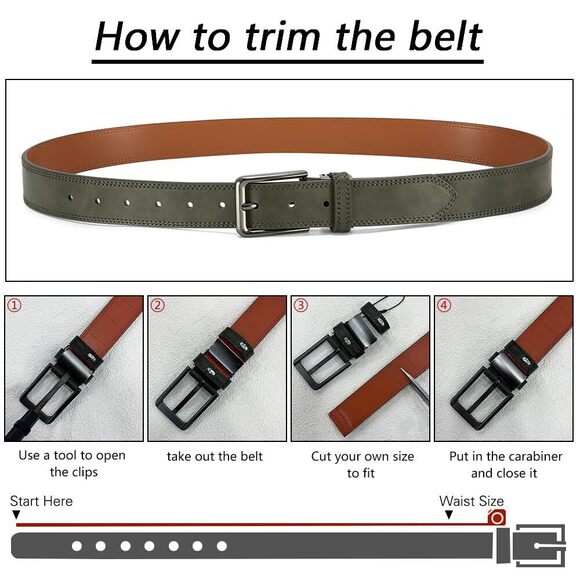 How to trim the belt

1
Use a tool to open the clips

2
take out the belt

3
Cut your own size to fit

4
Put in the carabiner and close it

Start Here
Waist Size